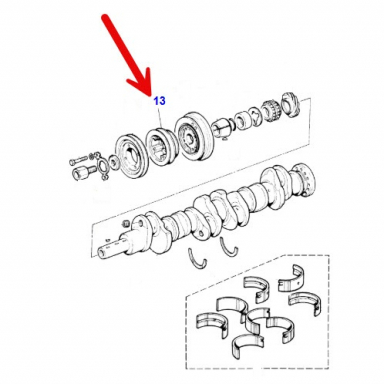 13